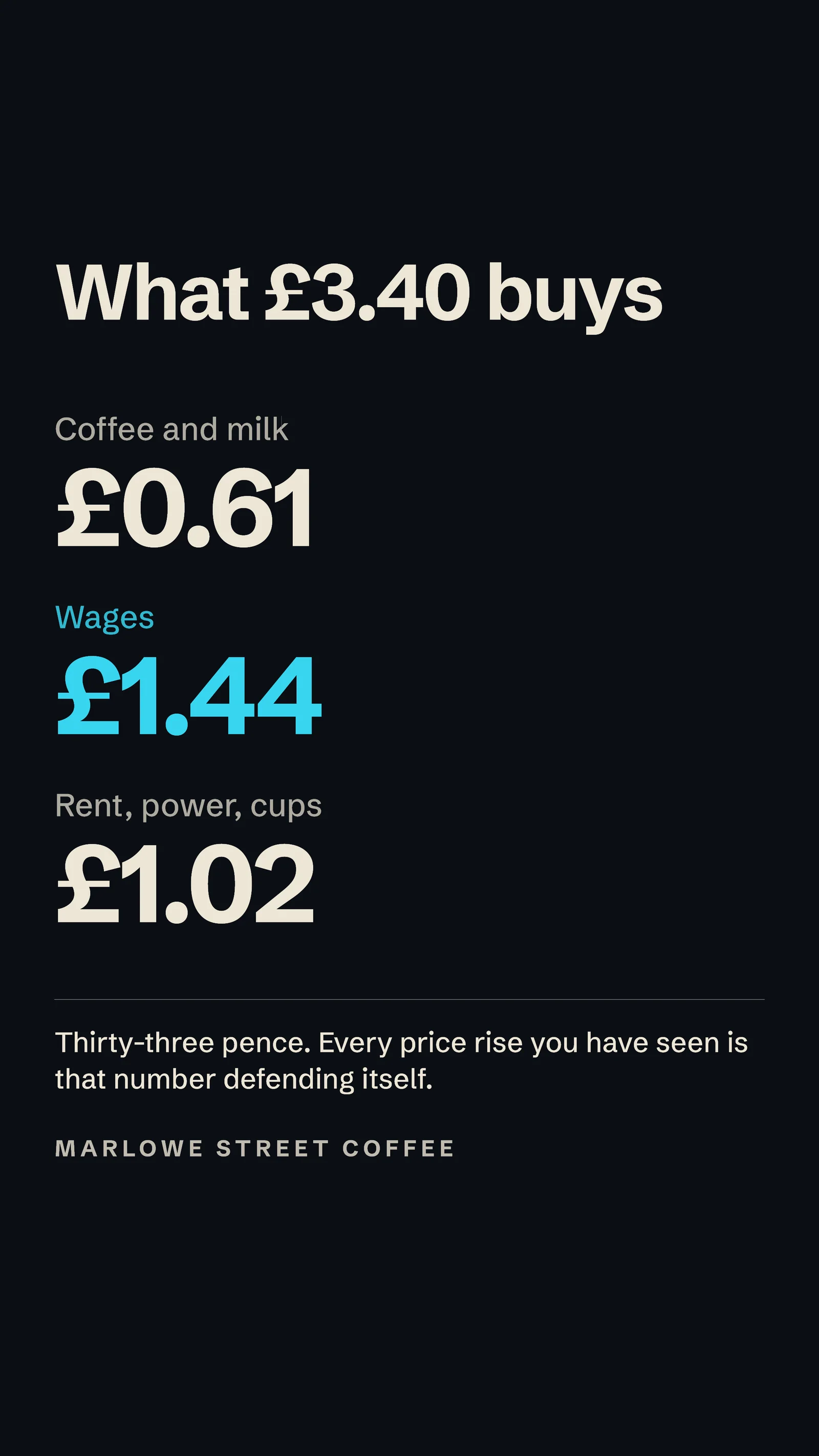 What £3.40 buys

Coffee and milk

£0.61

Wages

£1.44

Rent, power, cups

£1.02

Thirty-three pence. Every price rise you have seen is that number defending itself.

MARLOWE STREET COFFEE